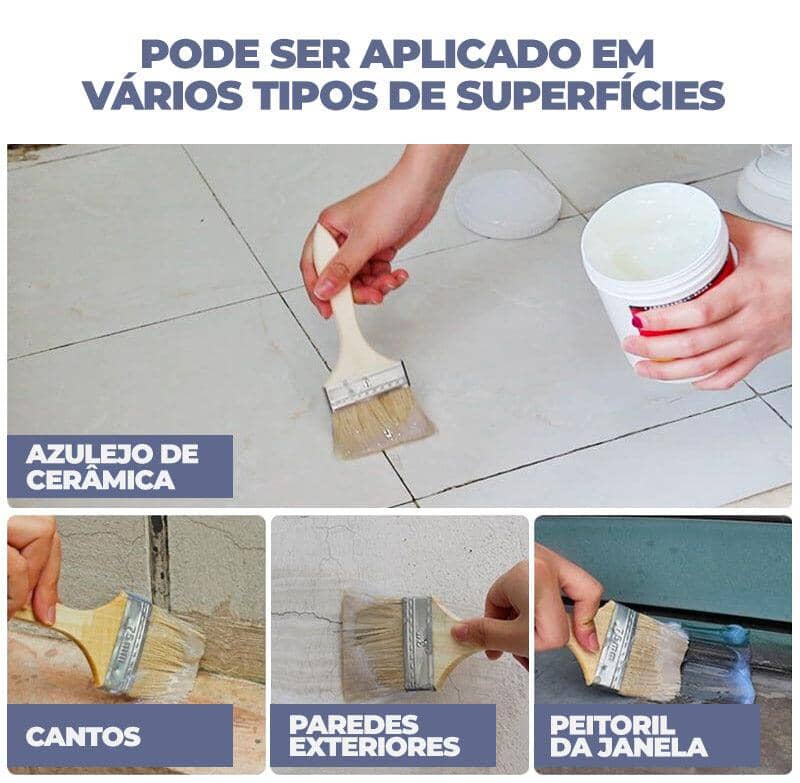 PODE SER APLICADO EM VÁRIOS TIPOS DE SUPERFÍCIES

AZULEJO DE CERÂMICA

CANTOS

PAREDES EXTERIORES

PEITORIL DA JANELA